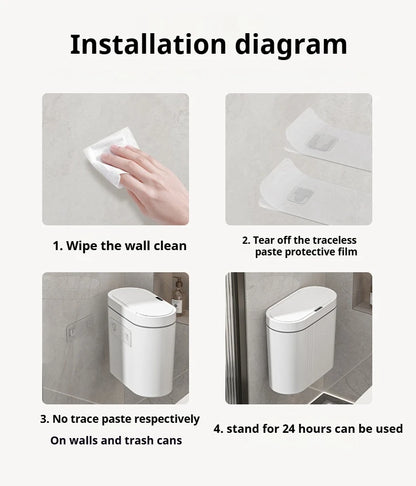 Installation diagram

1. Wipe the wall clean

2. Tear off the traceless paste protective film

3. No trace paste respectively On walls and trash cans

4. stand for 24 hours can be used