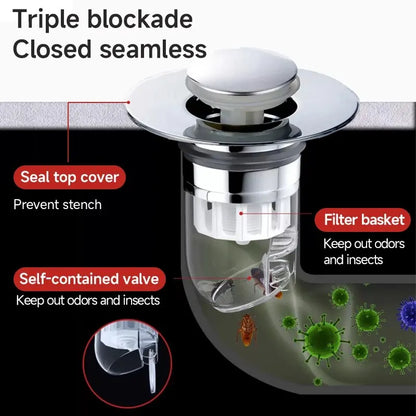 Triple blockade
Closed seamless

Seal top cover
Prevent stench

Filter basket
Keep out odors and insects

Self-contained valve
Keep out odors and insects